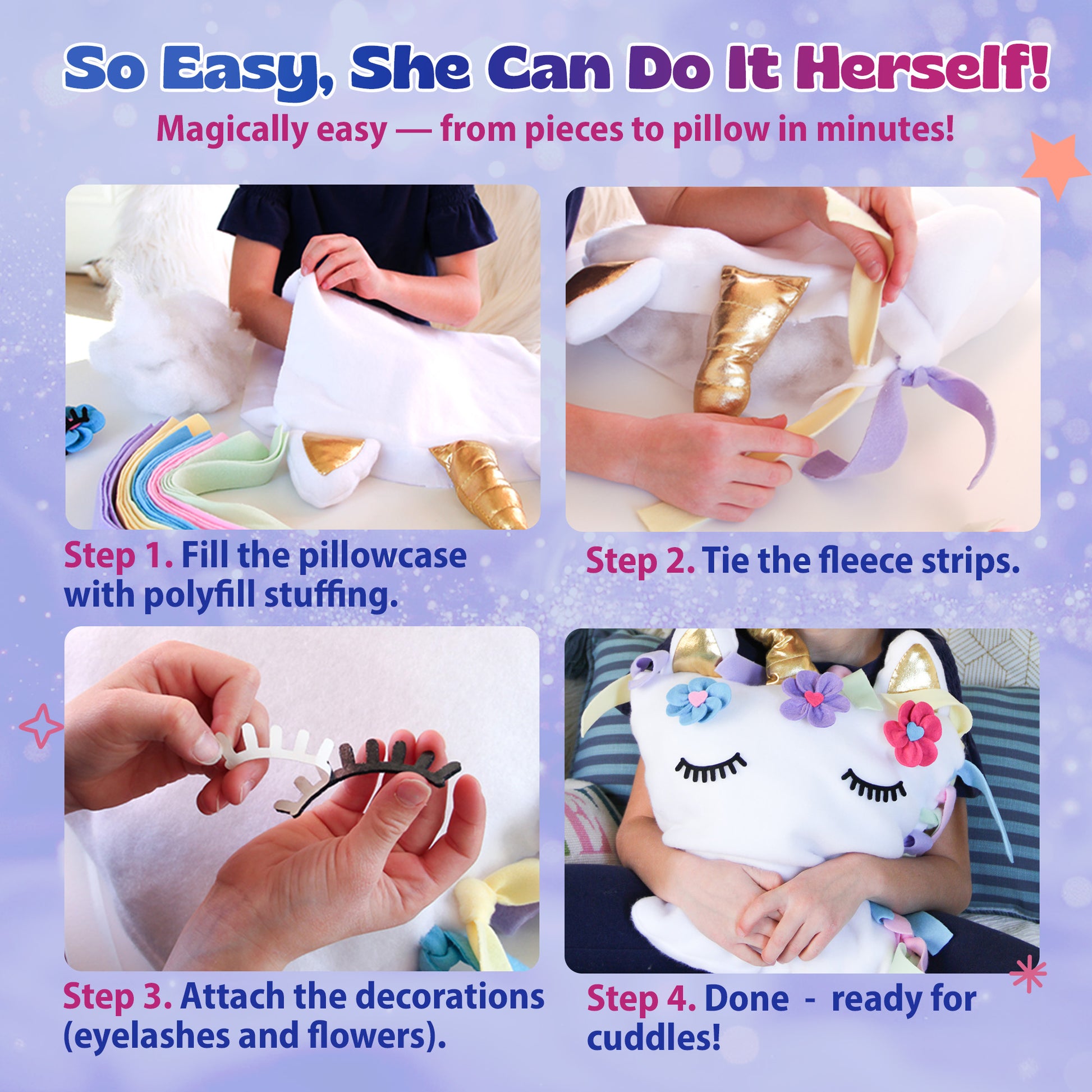 So Easy, She Can Do It Herself!

Magically easy — from pieces to pillow in minutes!

Step 1. Fill the pillowcase with polyfill stuffing.

Step 2. Tie the fleece strips.

Step 3. Attach the decorations (eyelashes and flowers).

Step 4. Done - ready for cuddles!