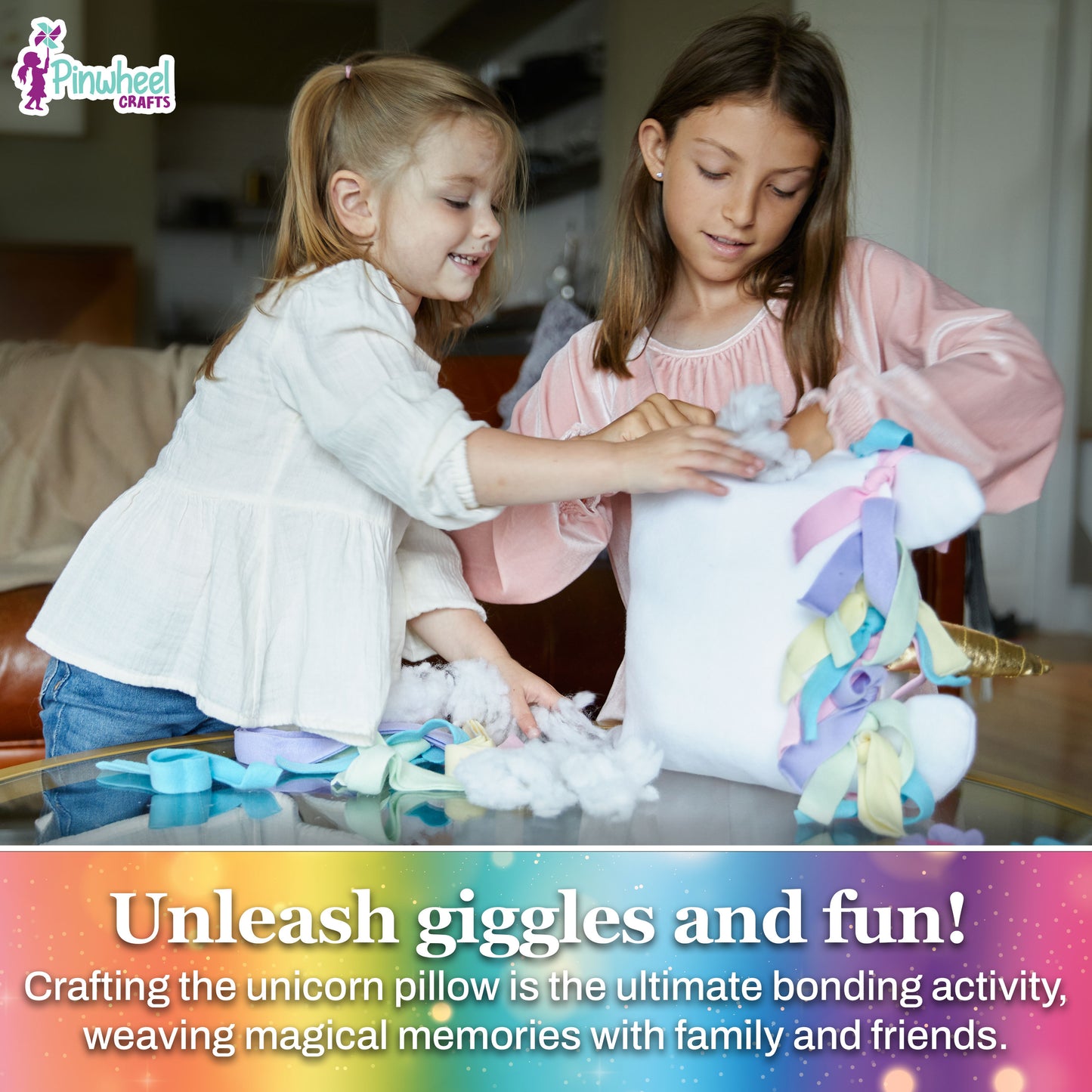 Pinwheel CRAFTS

Unleash giggles and fun!

Crafting the unicorn pillow is the ultimate bonding activity, weaving magical memories with family and friends.