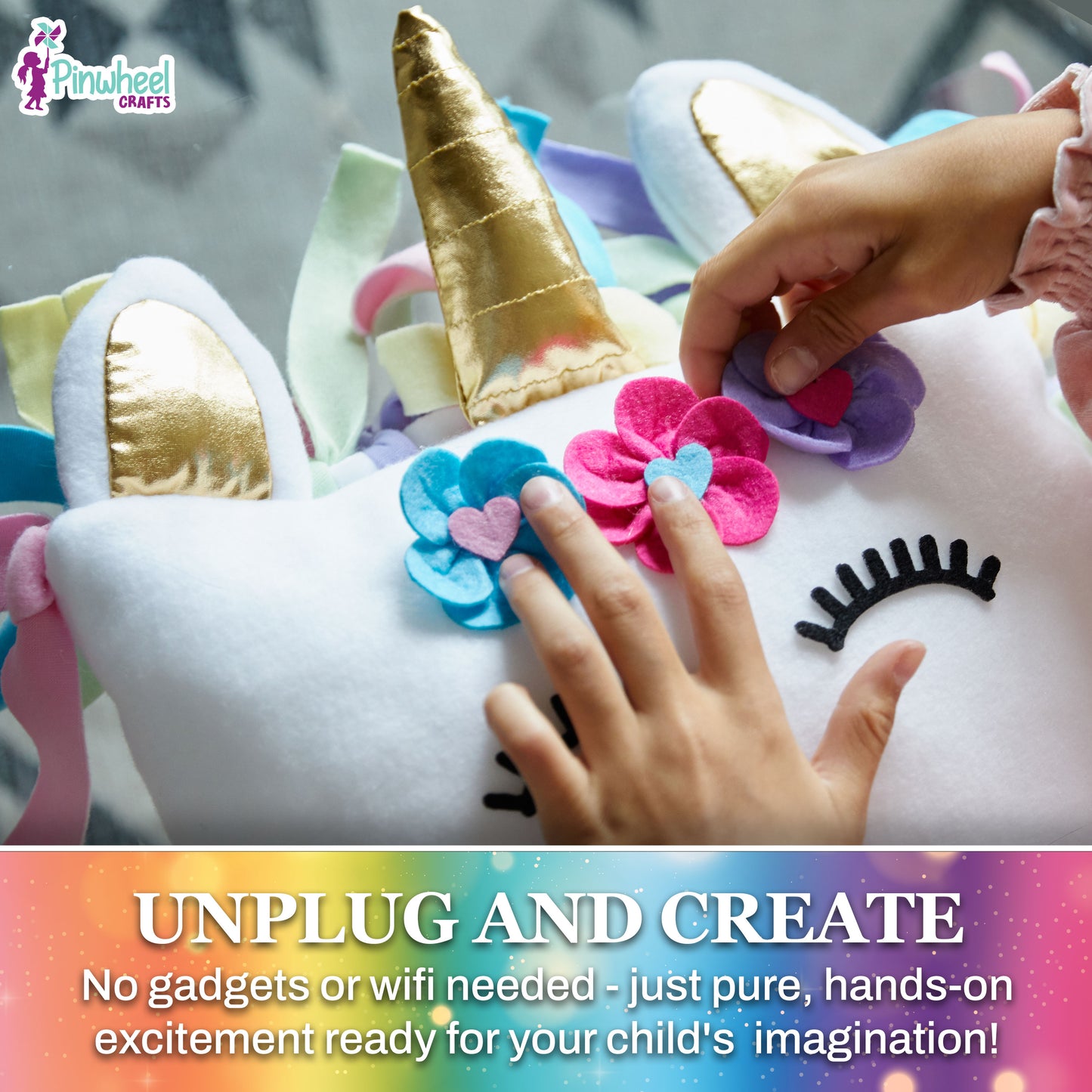 Pinwheel CRAFTS

UNPLUG AND CREATE

No gadgets or wifi needed - just pure, hands-on excitement ready for your child's imagination!