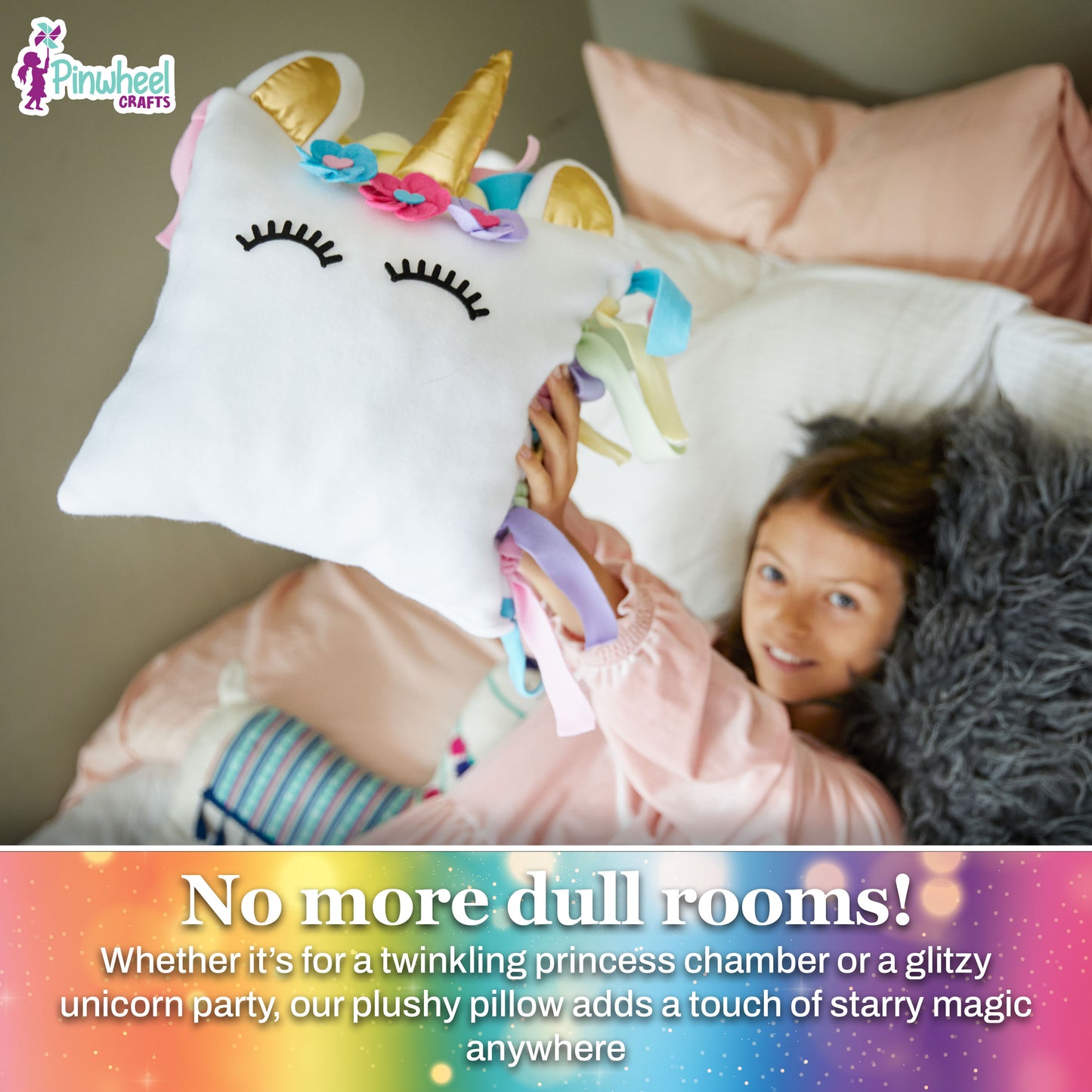 Pinwheel CRAFTS

No more dull rooms!

Whether it's for a twinkling princess chamber or a glitzy unicorn party, our plushy pillow adds a touch of starry magic anywhere