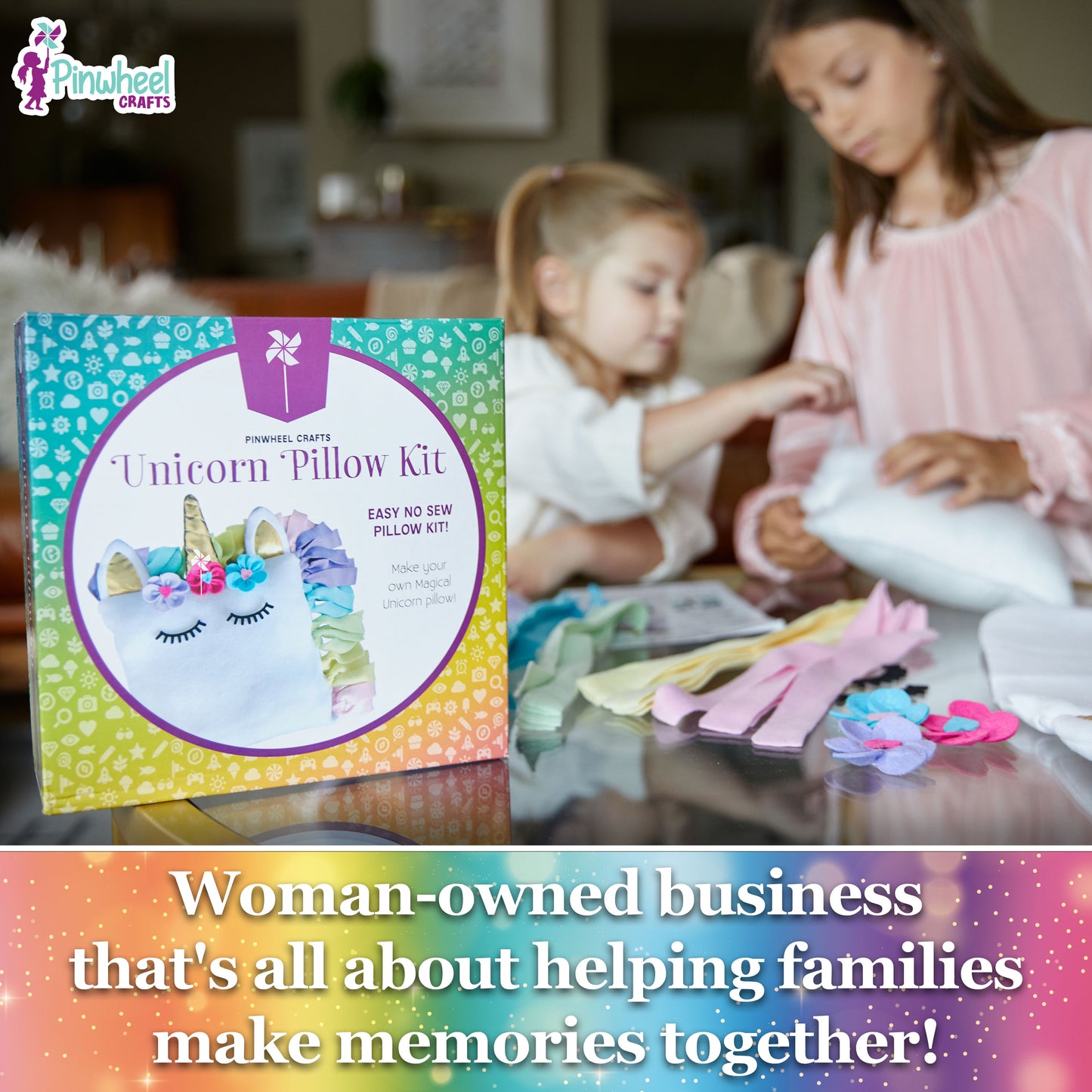 Pinwheel CRAFTS

PINWHEEL CRAFTS
Unicorn Pillow Kit

EASY NO SEW PILLOW KIT!

Make your own Magical Unicorn pillow!

Woman-owned business that's all about helping families make memories together!